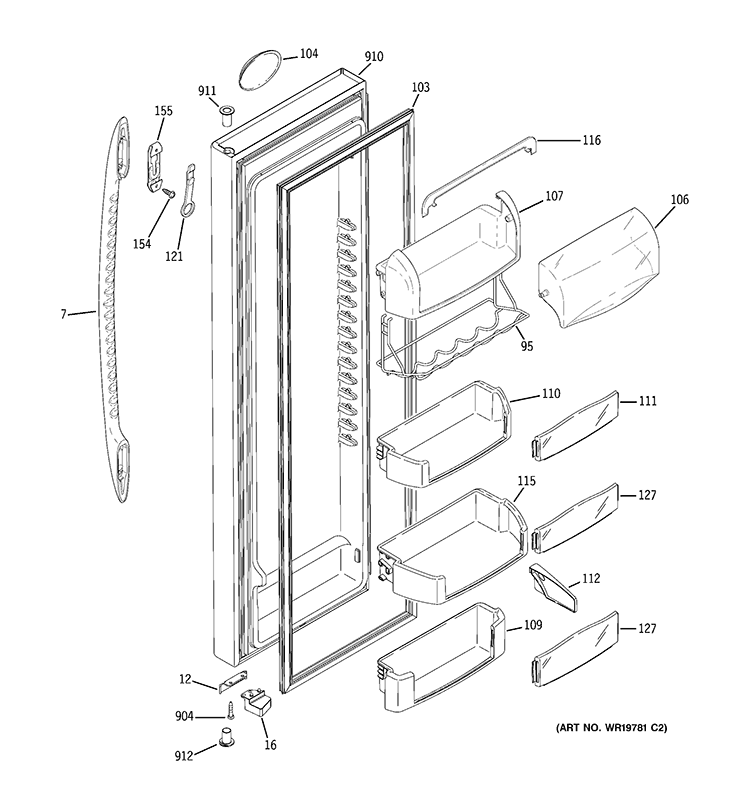 104
910
911
103
155
116
107
106
154
121
7
95
110
111
115
127
112
109
127
12
904
16
912
(ART NO. WR19781 C2)