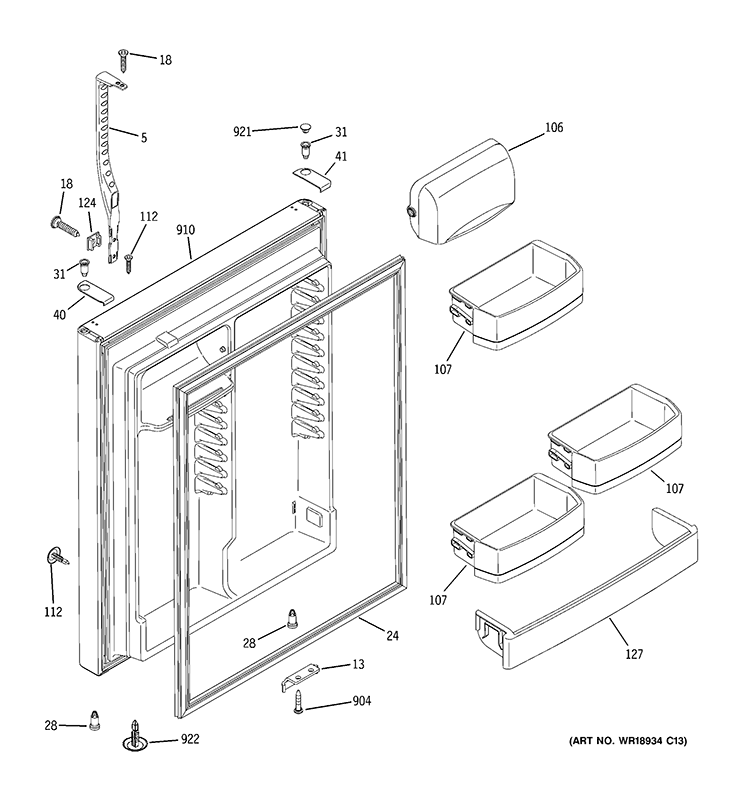 18

5

921

31

41

106

18

124

112

910

31

40

107

107

112

107

28

24

127

13

904

28

922

(ART NO. WR18934 C13)