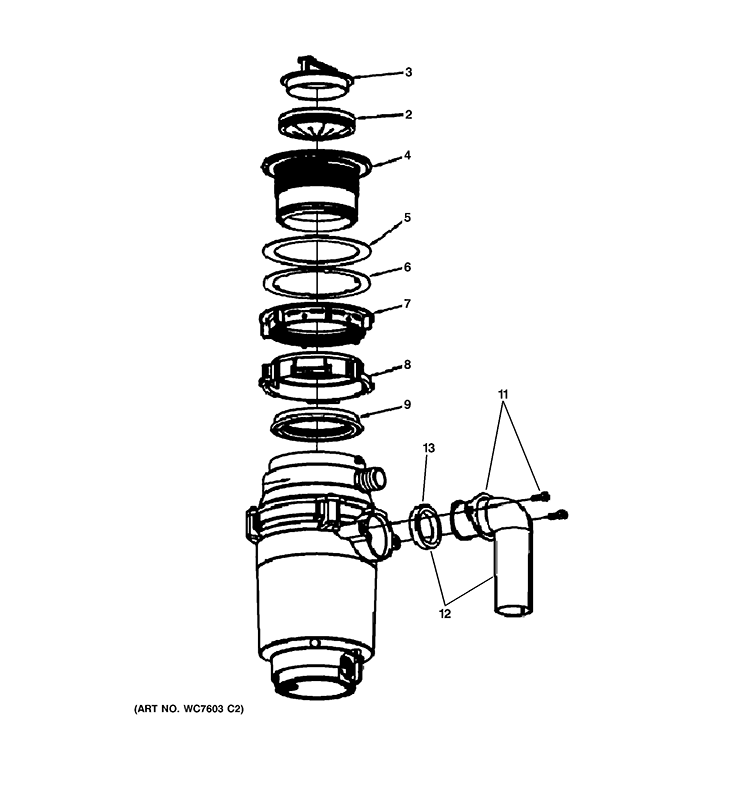 3
2
4
5
6
7
8
9
11
13
12
(ART NO. WC7603 C2)