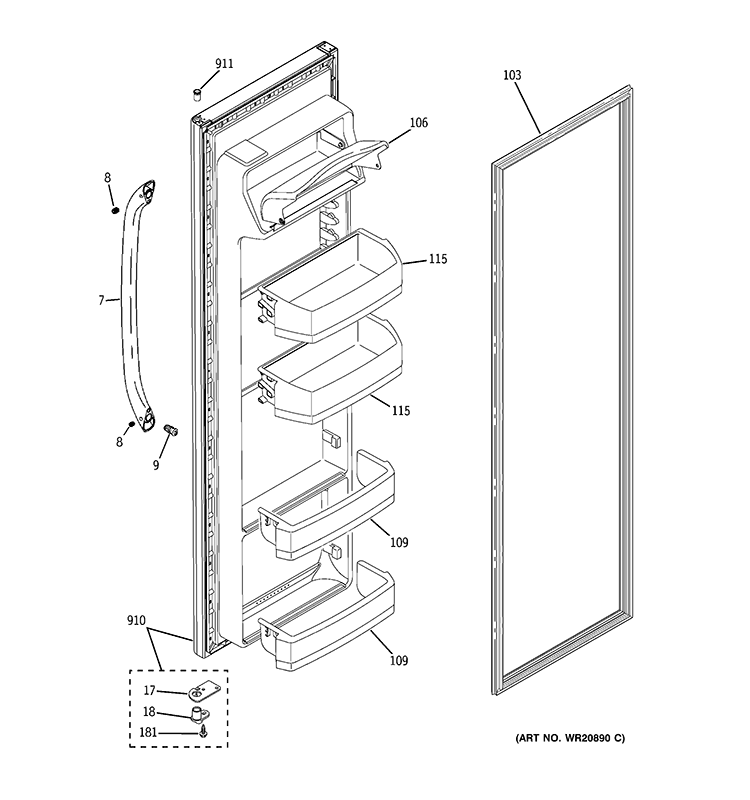 911
103
106
8
115
7
115
8
9
109
910
109
17
18
181
(ART NO. WR20890 C)