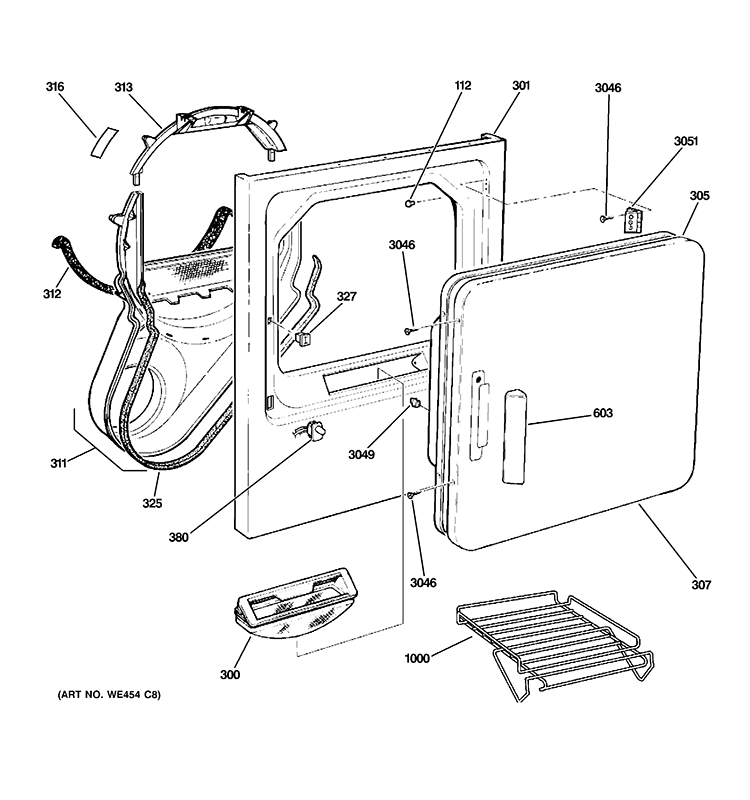 316
313
112
301
3046
3051
305
312
3046
327
603
3049
311
325
380
3046
307
300
1000
(ART NO. WE454 C8)