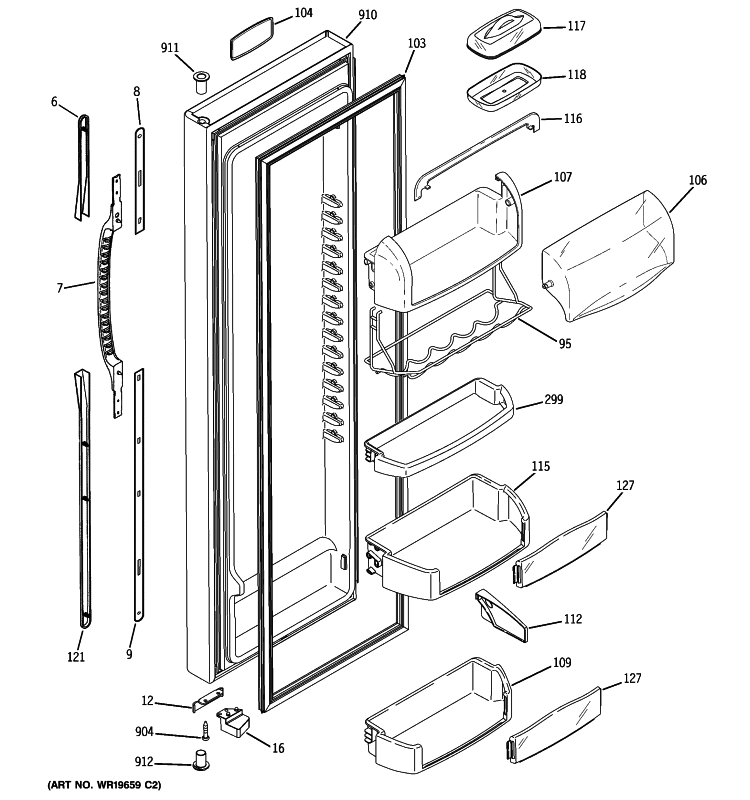 104
910
911
103
117
118
116
6
8
107
106
7
95
299
115
127
112
121
9
109
127
12
904
16
912
(ART NO. WR19659 C2)