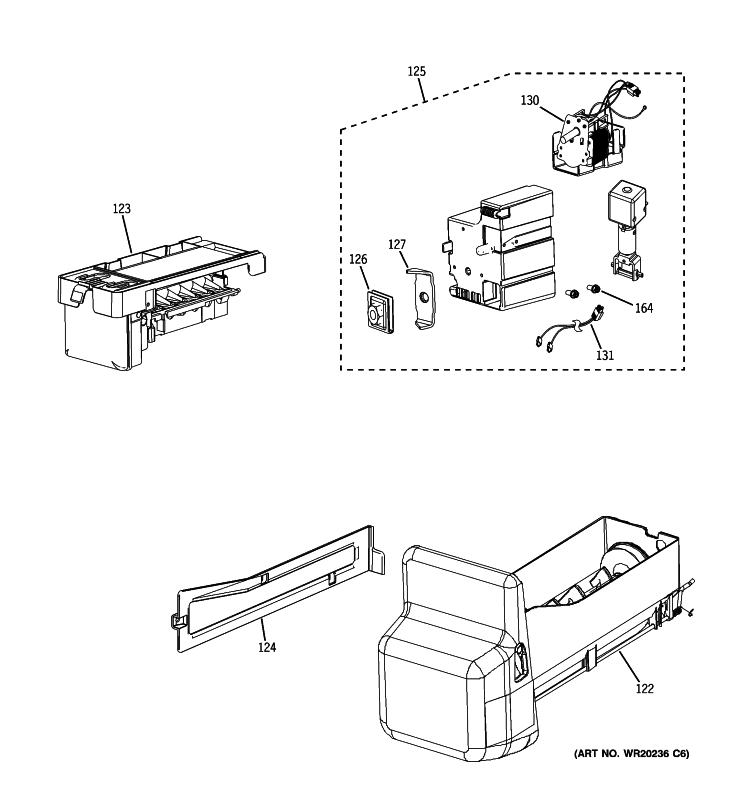 125

130

123

127

126

164

131

124

122

(ART NO. WR20236 C6)