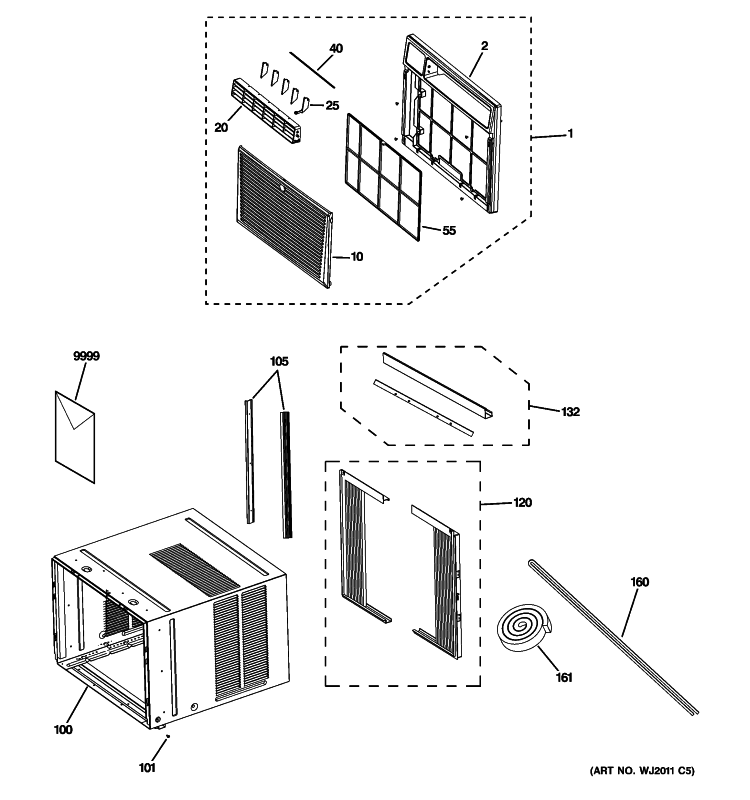 40
2
25
20
1
55
10
9999
105
132
120
160
161
100
101
(ART NO. WJ2011 C5)