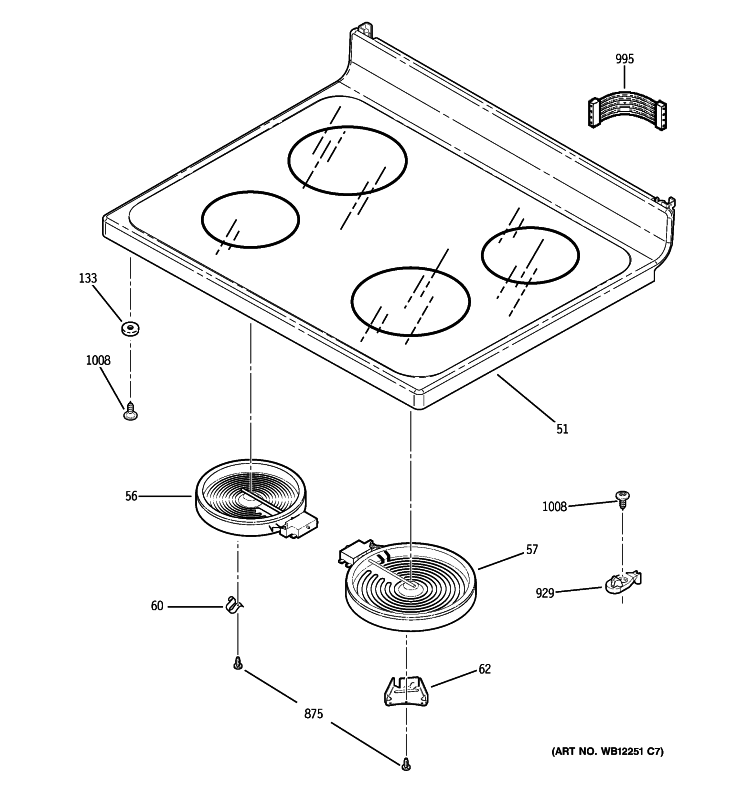 995

133

1008

51

56

1008

57

929

60

62

875

(ART NO. WB12251 C7)