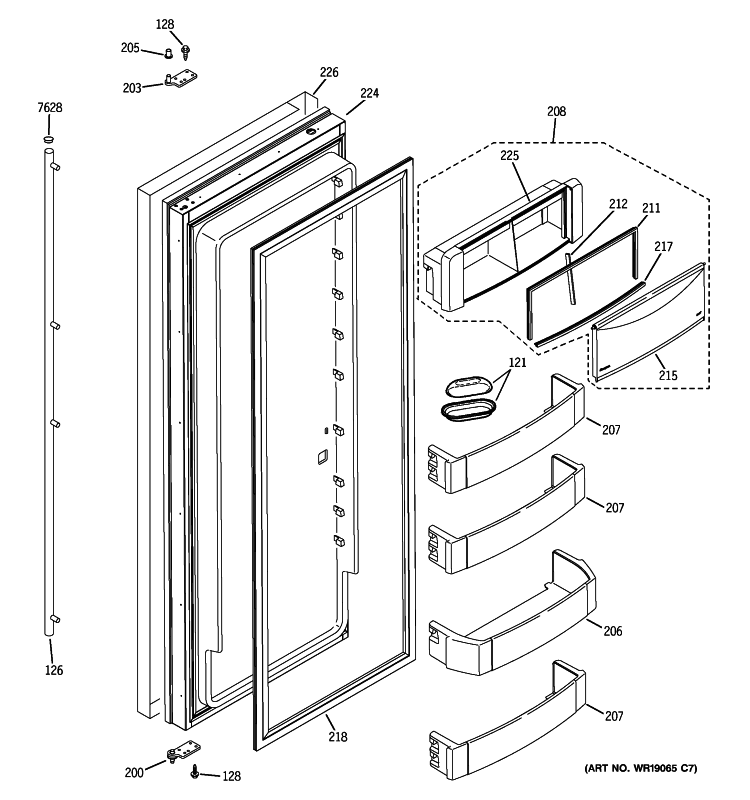 128
205
203
226
224
7628
208
225
212
211
217
215
121
207
207
206
207
126
218
200
128
(ART NO. WR19065 C7)