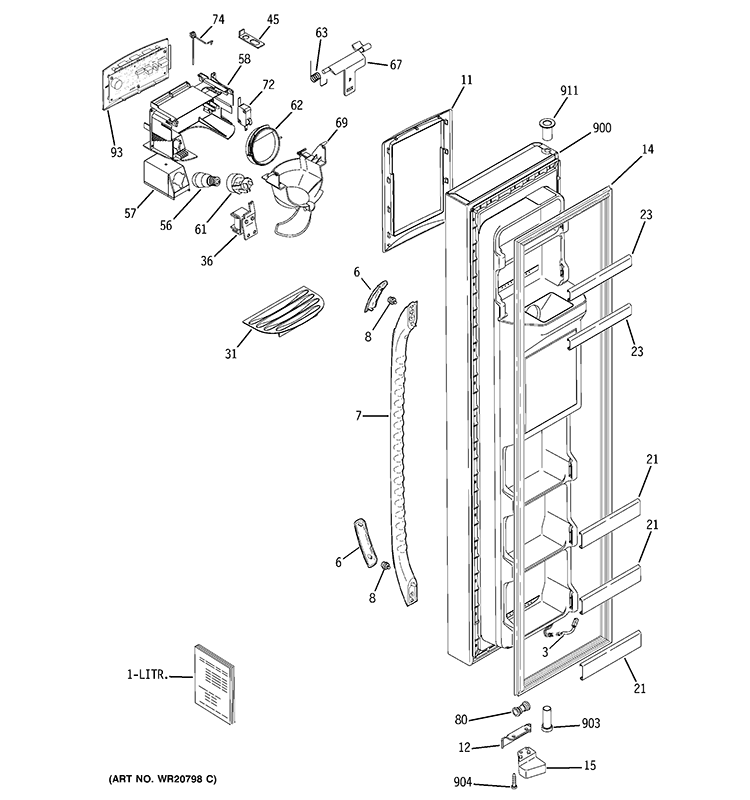 74
45
63
67
58
72
62
69
93
57
56
61
36
11
911
900
14
23
23
6
8
31
7
21
21
6
8
3
21
1-LITR.
80
903
12
15
904
(ART NO. WR20798 C)