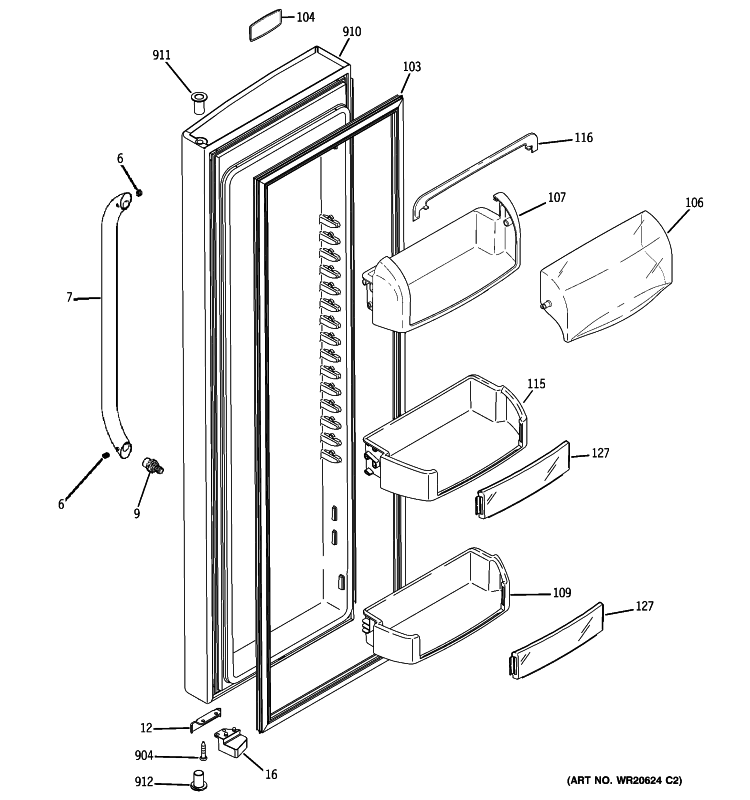 104
910
911
103
116
6
107
106
7
115
127
6
9
109
127
12
904
16
912
(ART NO. WR20624 C2)