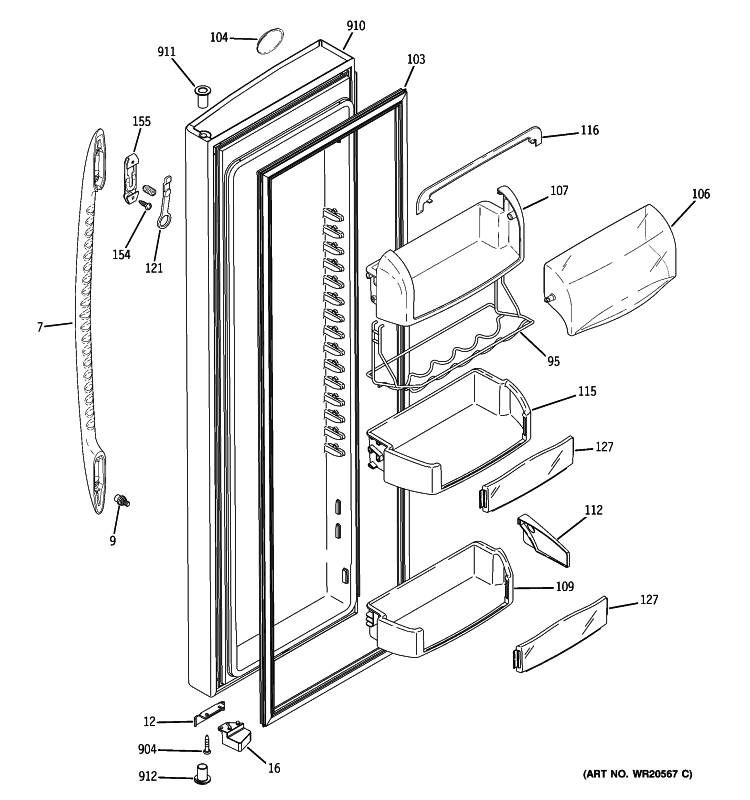 104
910
911
103
155
116
107
106
154
121
7
95
115
127
9
112
109
127
12
904
16
912
(ART NO. WR20567 C)