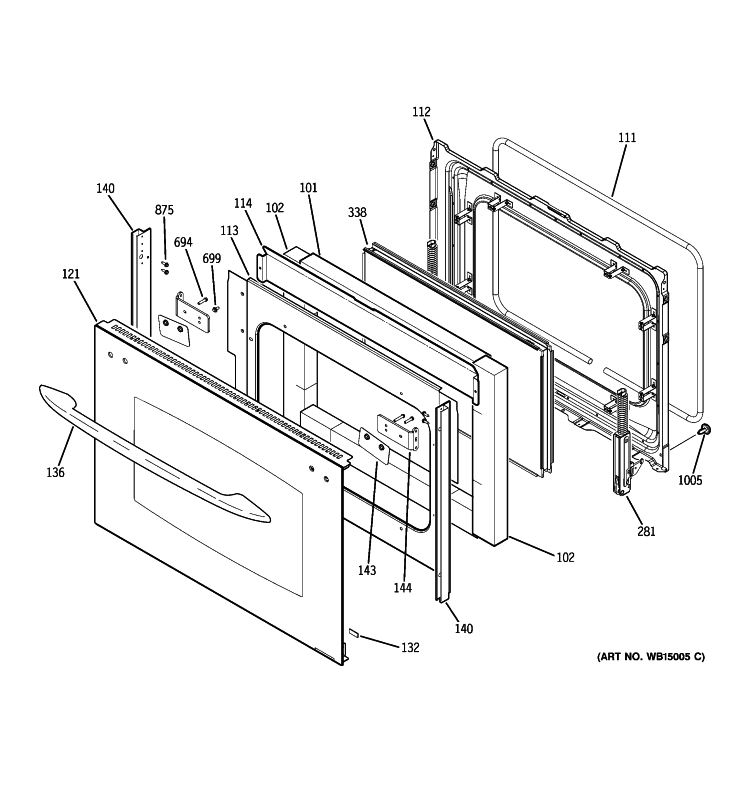 112
111
140
875
114
102
101
338
694
113
699
121
136
1005
281
102
143
144
140
132
(ART NO. WB15005 C)