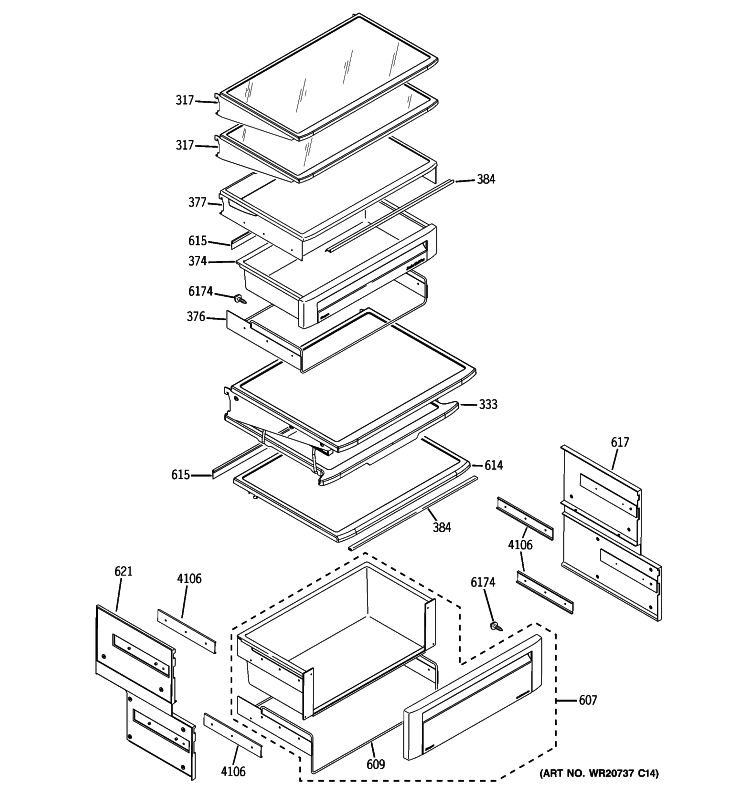 317
317
377
384
615
374
6174
376
333
615
614
617
384
4106
621
4106
6174
607
4106
609
(ART NO. WR20737 C14)