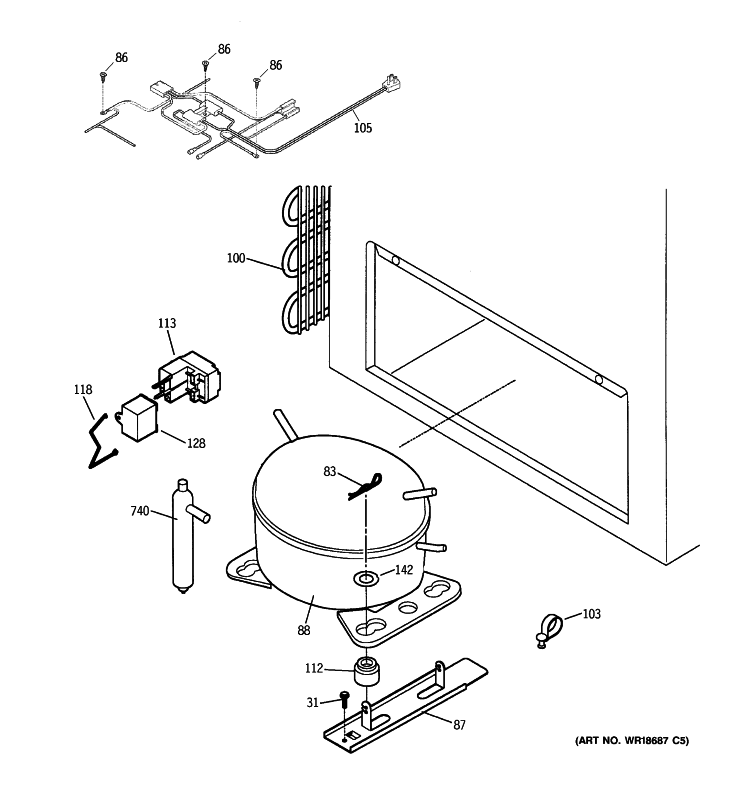 86
86
86
105
100
113
118
128
83
740
142
88
103
112
31
87
(ART NO. WR18687 C5)