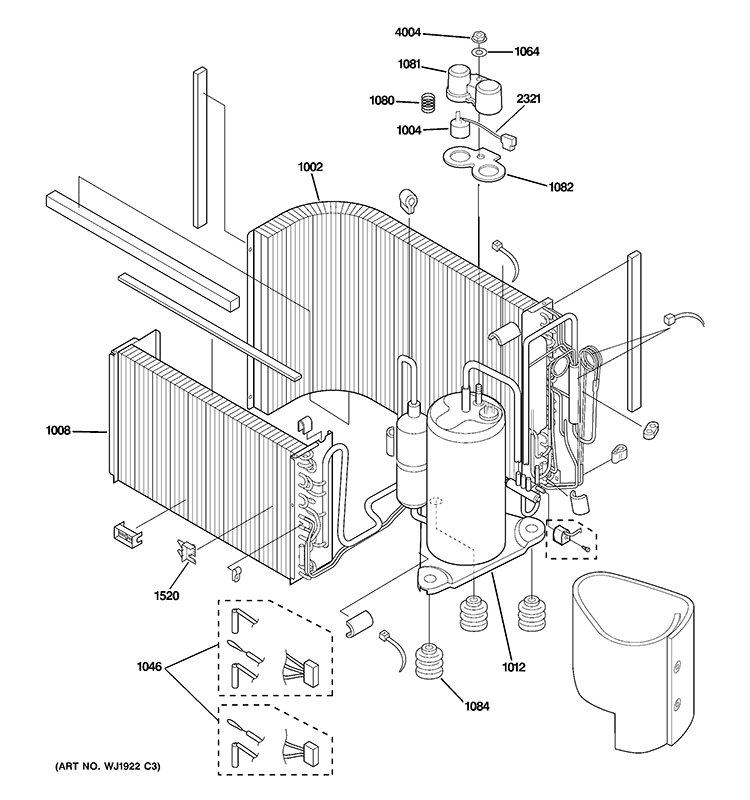 4004
1064
1081
1080
2321
1004
1082
1002
1008
1520
1046
1012
1084
(ART NO. WJ1922 C3)