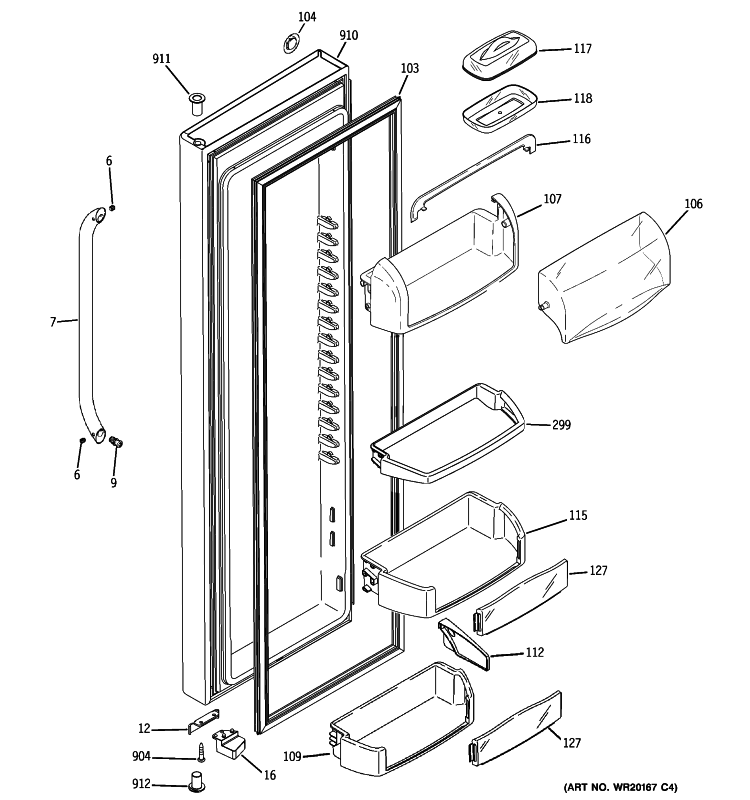 104
910
911
103
117
118
116
6
107
106
7
299
6
9
115
127
112
12
904
16
109
127
912
(ART NO. WR20167 C4)