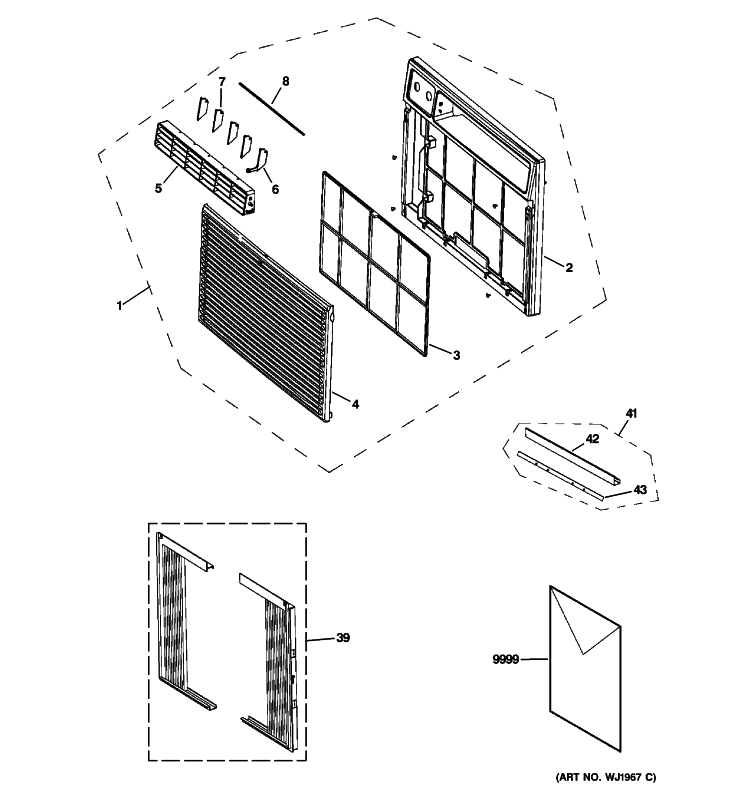 7
8
5
6
2
1
3
4
41
42
43
39
9999
(ART NO. WJ1967 C)