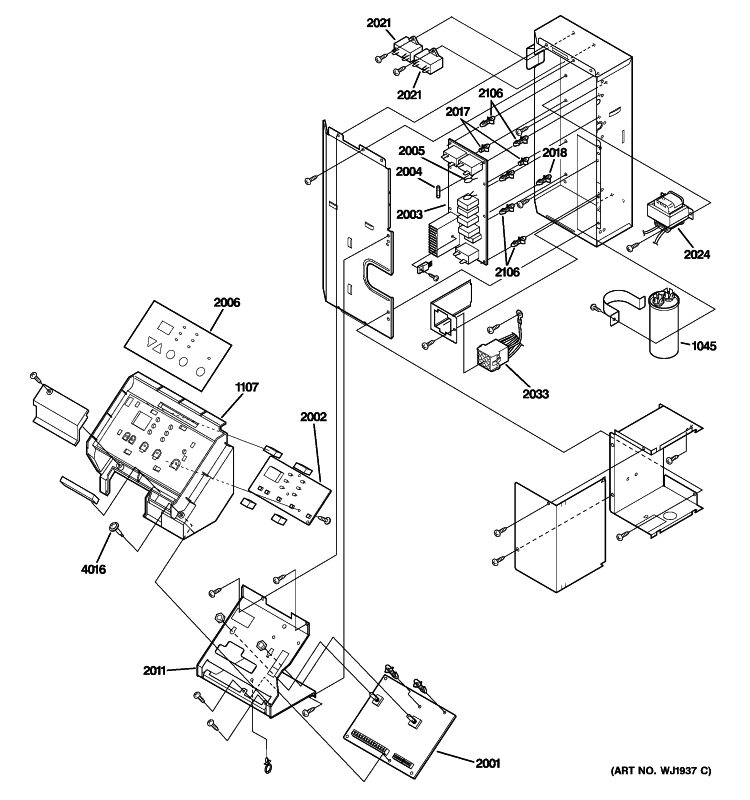 2021
2021
2106
2017
2005
2018
2004
2003
2024
2106
2006
1045
2033
1107
2002
4016
2011
2001
(ART NO. WJ1937 C)