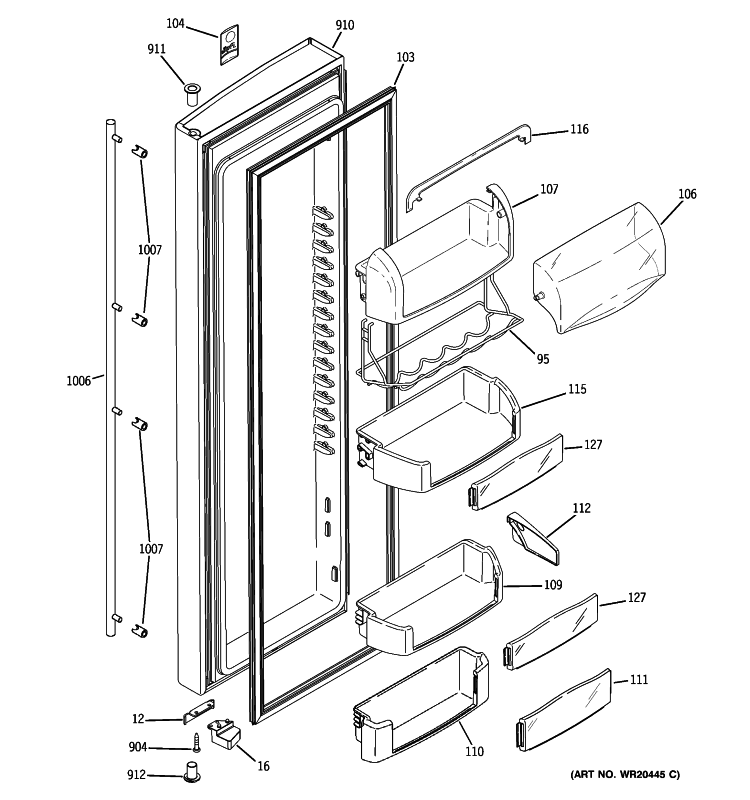 104
910
911
103
116
107
106
1007
95
1006
115
127
112
1007
109
127
111
12
904
16
110
912
(ART NO. WR20445 C)