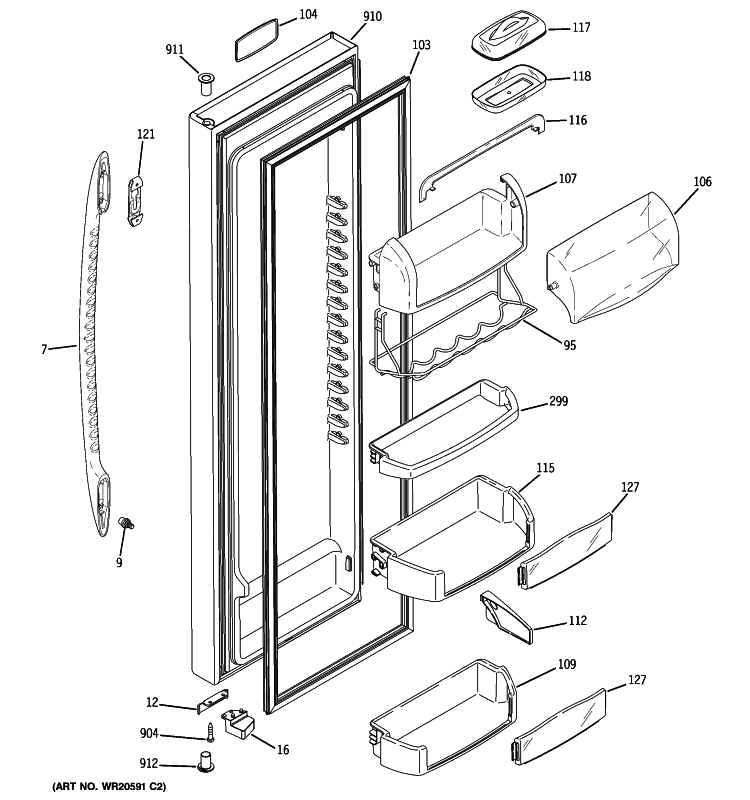 104
910
911
103
117
118
116
121
107
106
7
95
299
115
127
9
112
109
127
12
904
16
912
(ART NO. WR20591 C2)