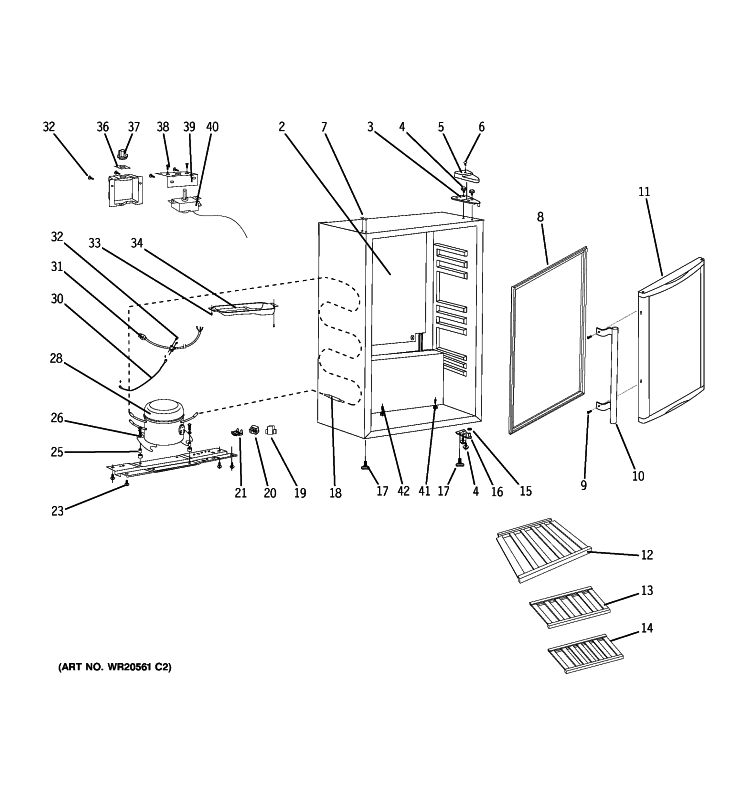 32 36 37 38 39 40 2 7 3 4 5 6

11

8

32 33 34

31

30

28

26

25

23

21 20 19 18 17 42 41 17 4 16 15 9 10

12

13

14

(ART NO. WR20561 C2)