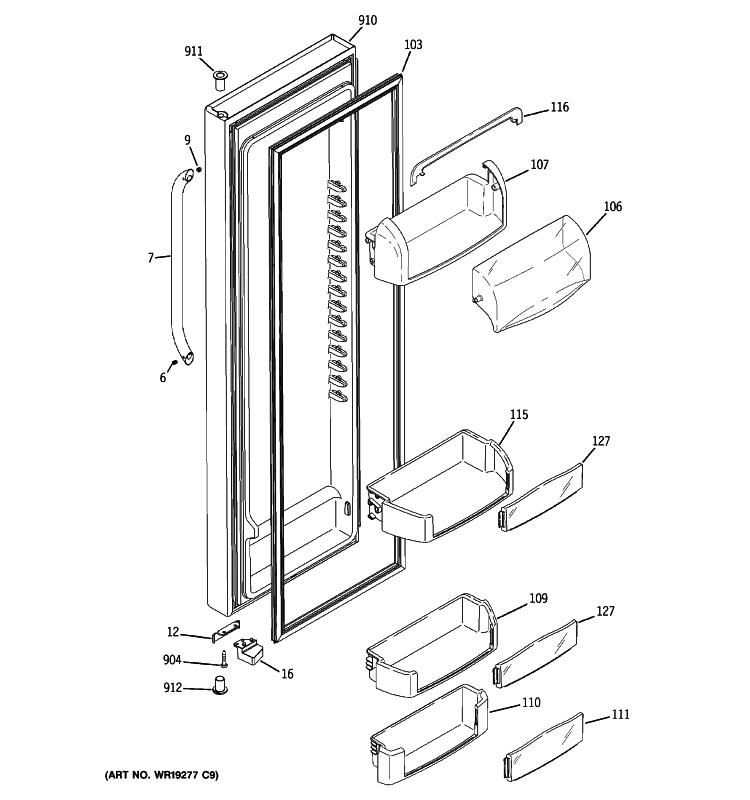 910
911
103
116
9
107
106
7
6
115
127
109
127
12
904
16
912
110
111
(ART NO. WR19277 C9)