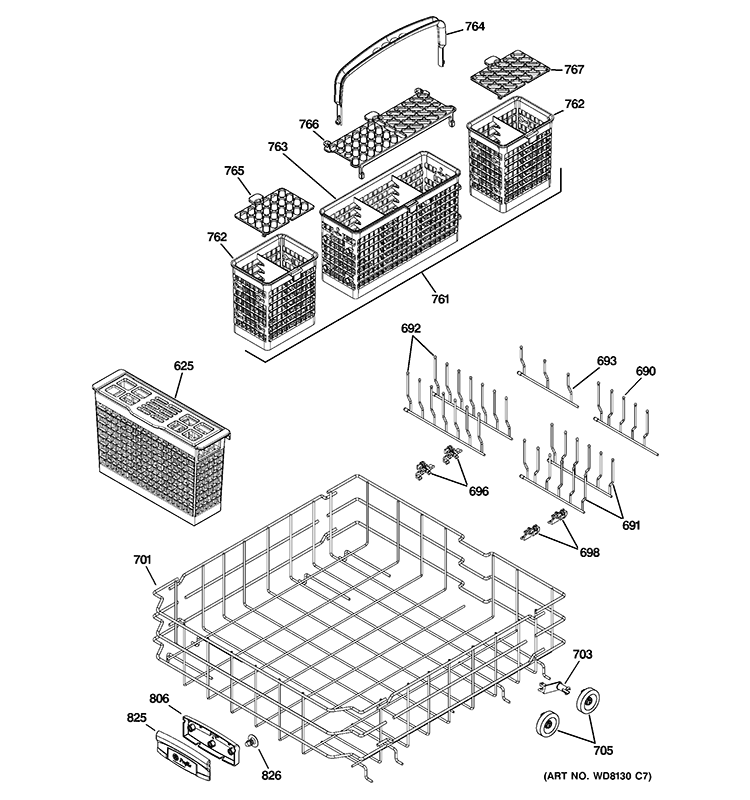 764
767
762
766
763
765
762
761
692
693
690
625
696
691
698
701
703
806
825
826
705
(ART NO. WD8130 C7)