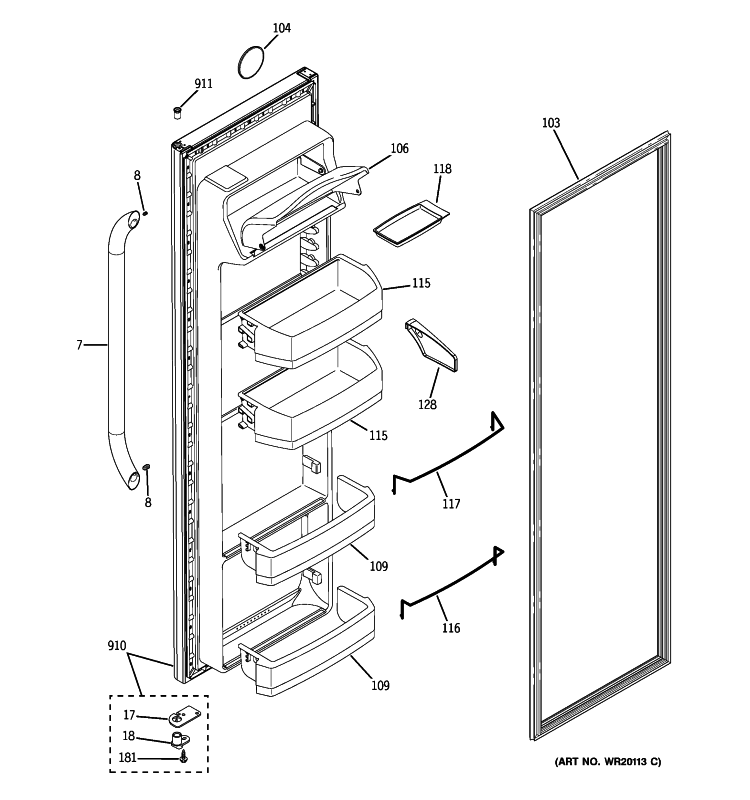 104

911

103

106

118

8

115

7

128

115

8

117

109

116

910

109

17

18

181

(ART NO. WR20113 C)