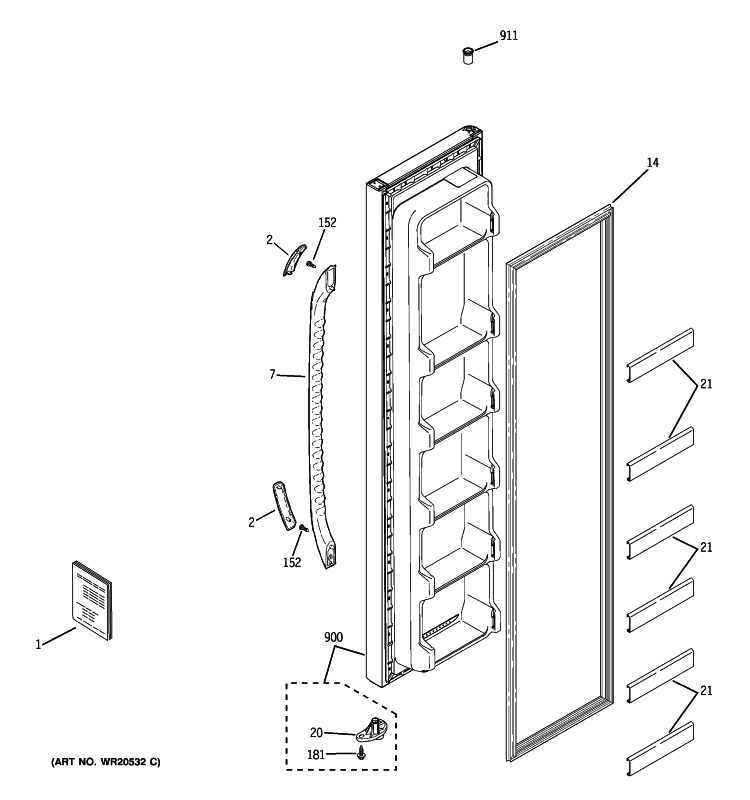 911

14

152

2

7

21

2

152

21

1

900

21

20

181

(ART NO. WR20532 C)