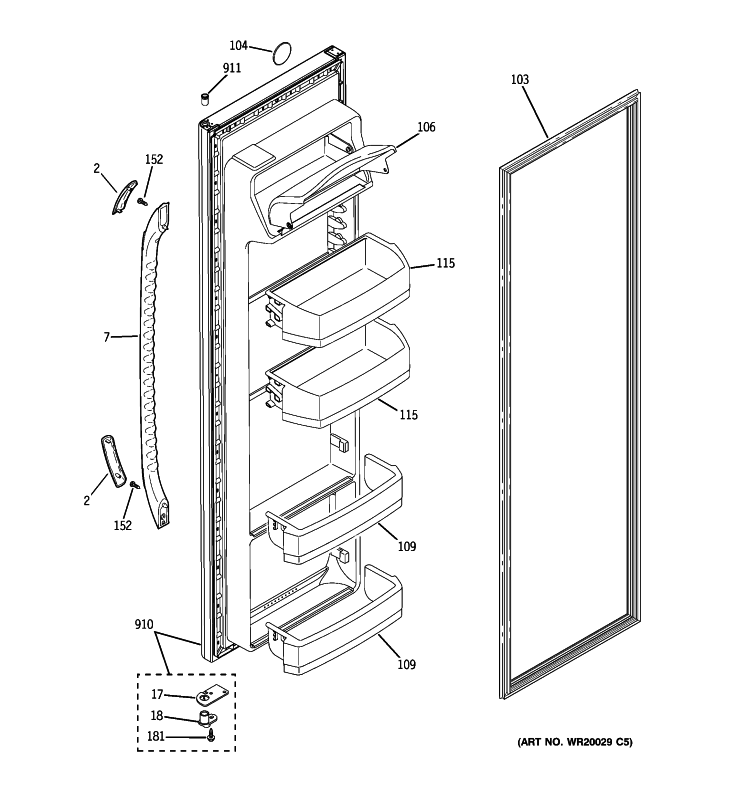 104
911
103
106
2
152
115
7
115
2
152
109
910
109
17
18
181
(ART NO. WR20029 C5)