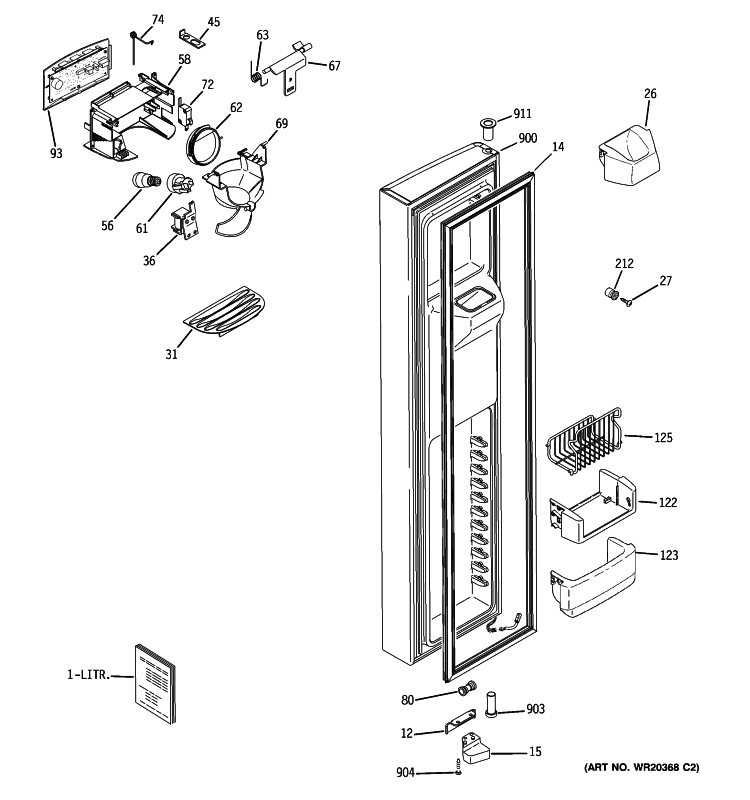 74
45
63
67
58
72
62
69
93
56
61
36
31
911
900
14
26
212
27
125
122
123
1-LITR.
80
903
12
15
904
(ART NO. WR20368 C2)