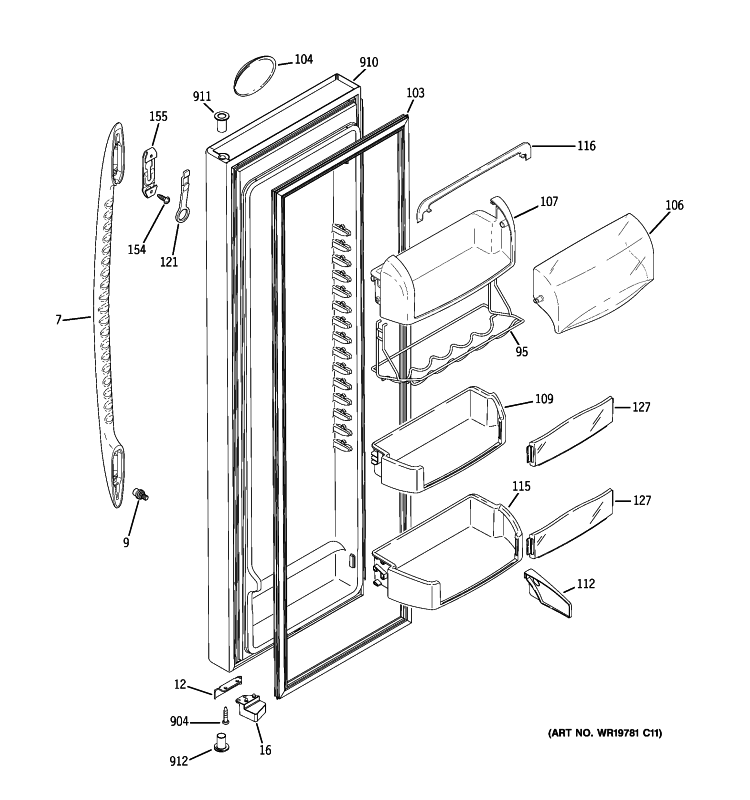 104
910
911
103
155
116
107
106
154
121
7
95
109
127
115
127
9
112
12
904
16
912
(ART NO. WR19781 C11)