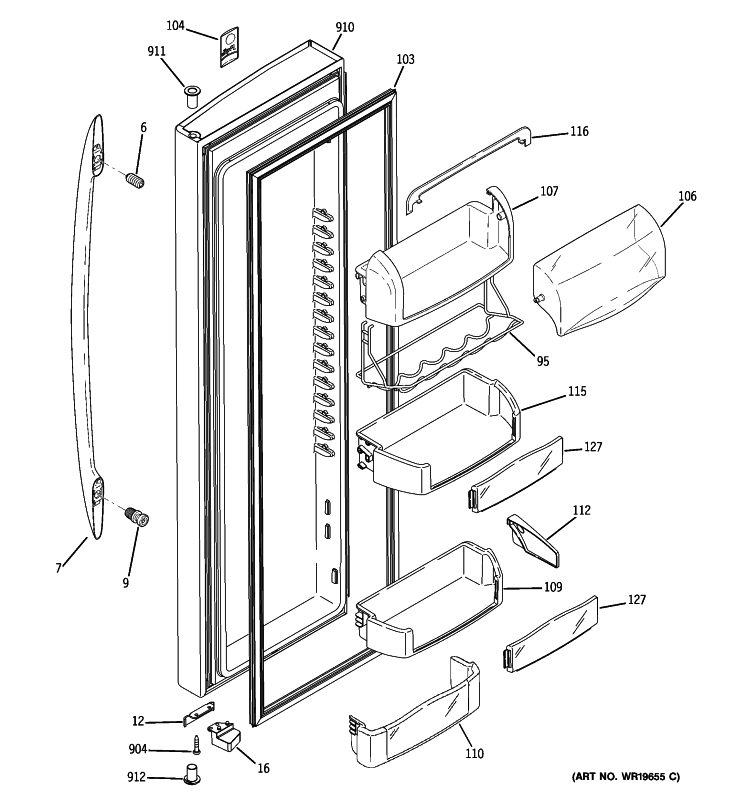 104
910
911
103
6
116
107
106
95
115
127
112
7
9
109
127
12
904
16
110
912
(ART NO. WR19655 C)