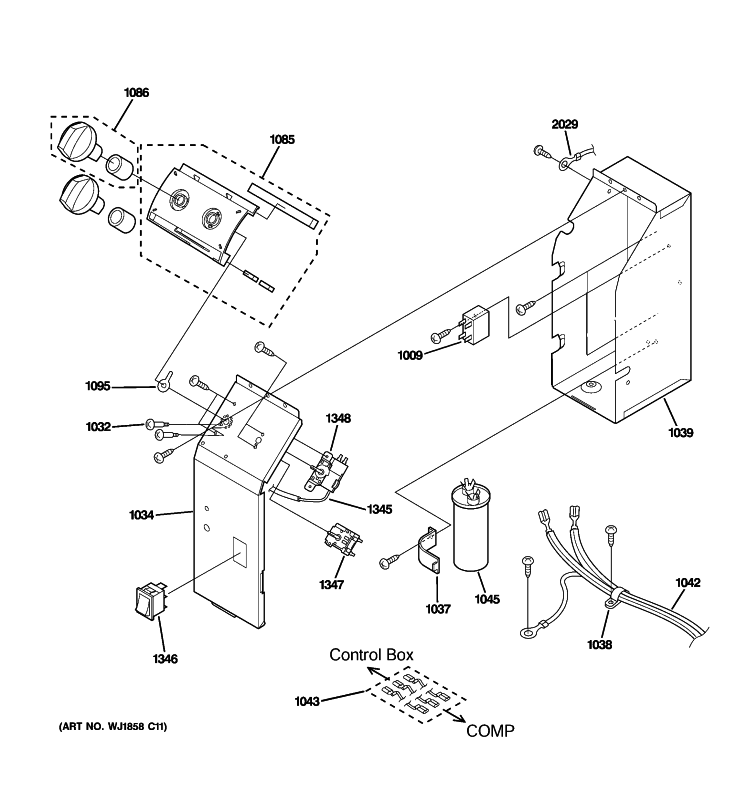 1086
1085
2029
1009
1095
1032
1348
1039
1034
1345
1347
1037
1045
1042
1038
1346
Control Box
1043
COMP
(ART NO. WJ1858 C11)