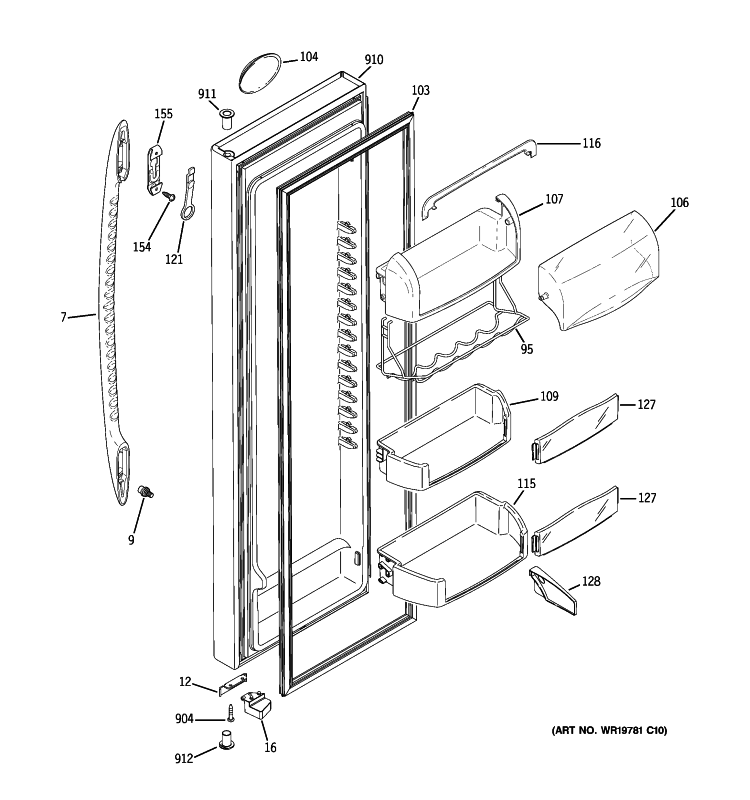 104
910
911
103
155
116
107
106
154
121
7
95
109
127
115
127
9
128
12
904
16
912
(ART NO. WR19781 C10)