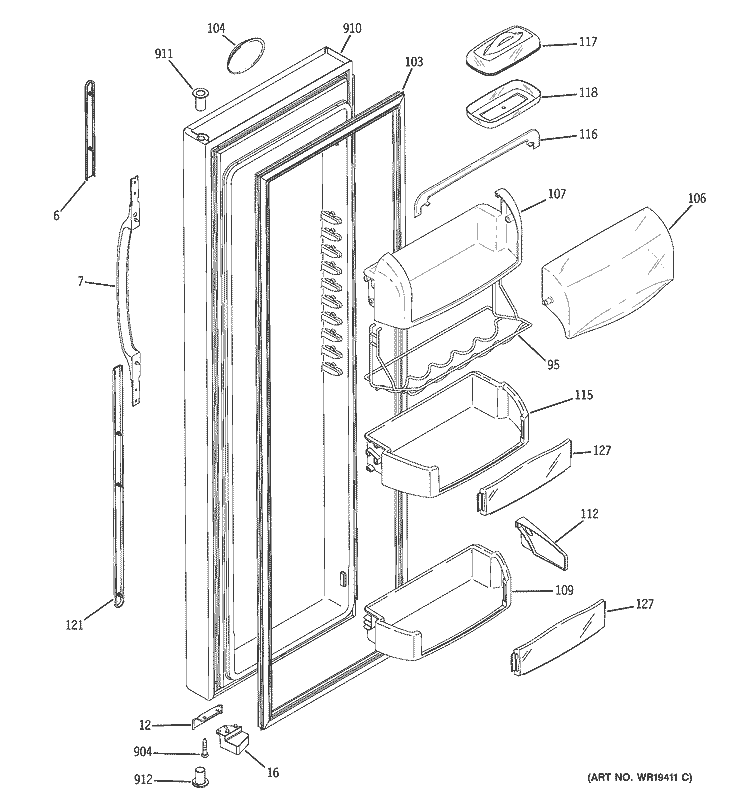 104
910
911
103
117
118
116
6
107
106
7
95
115
127
112
109
127
121
12
904
16
912
(ART NO. WR19411 C)