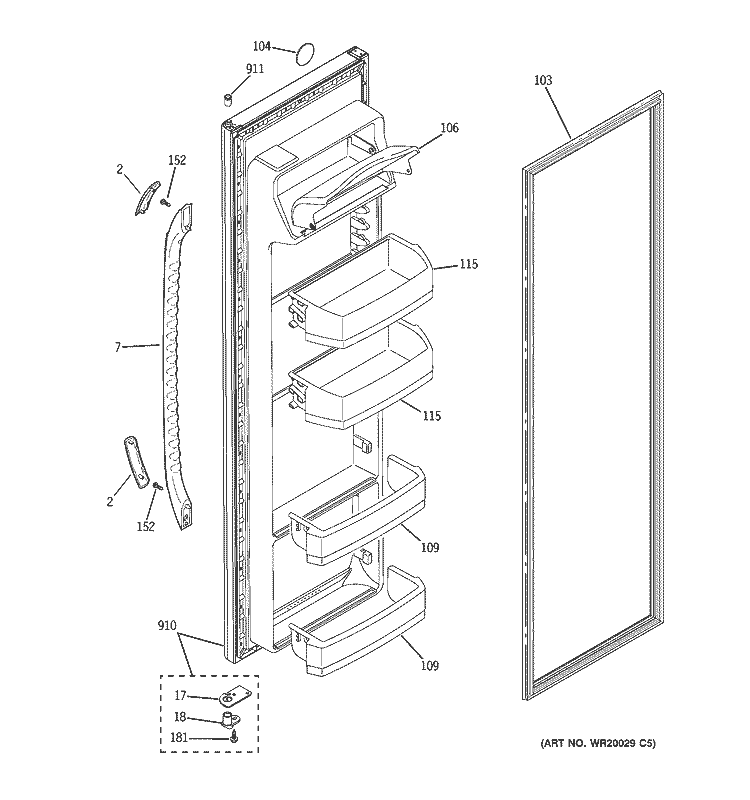 104
911
103
106
2
152
115
7
115
2
152
109
910
109
17
18
181
(ART NO. WR20029 C5)