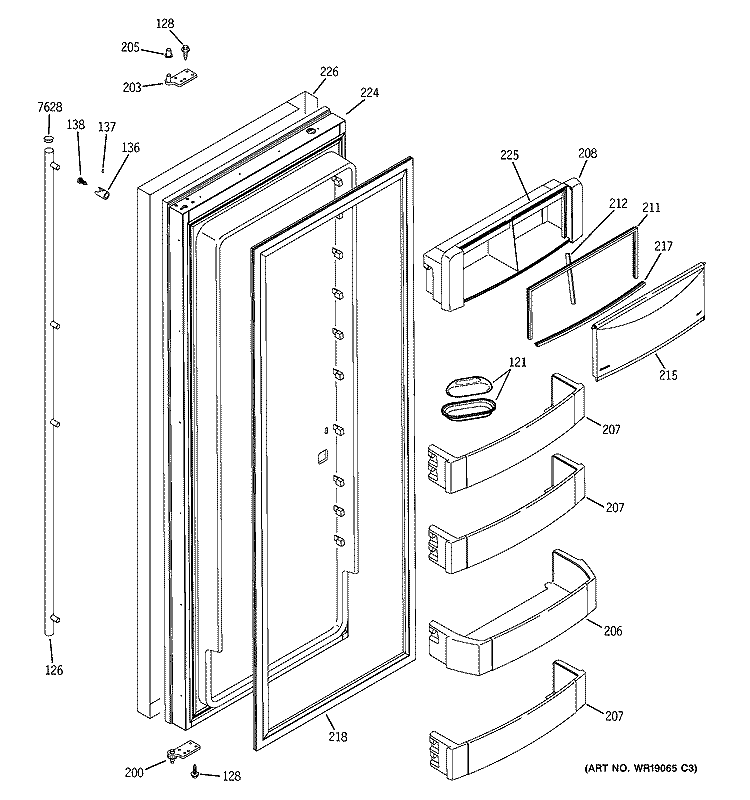 128
205
203
226
224
7628
138
137
136
225
208
212
211
217
215
121
207
207
206
207
126
218
200
128
(ART NO. WR19065 C3)