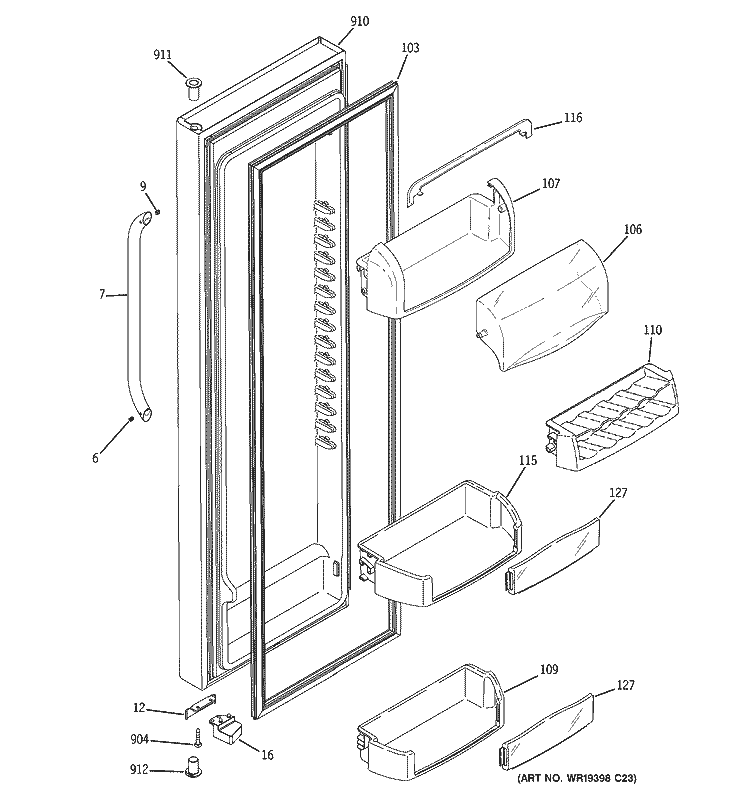 910
911
103
116
9
107
106
7
110
6
115
127
109
127
12
904
16
912
(ART NO. WR19398 C23)