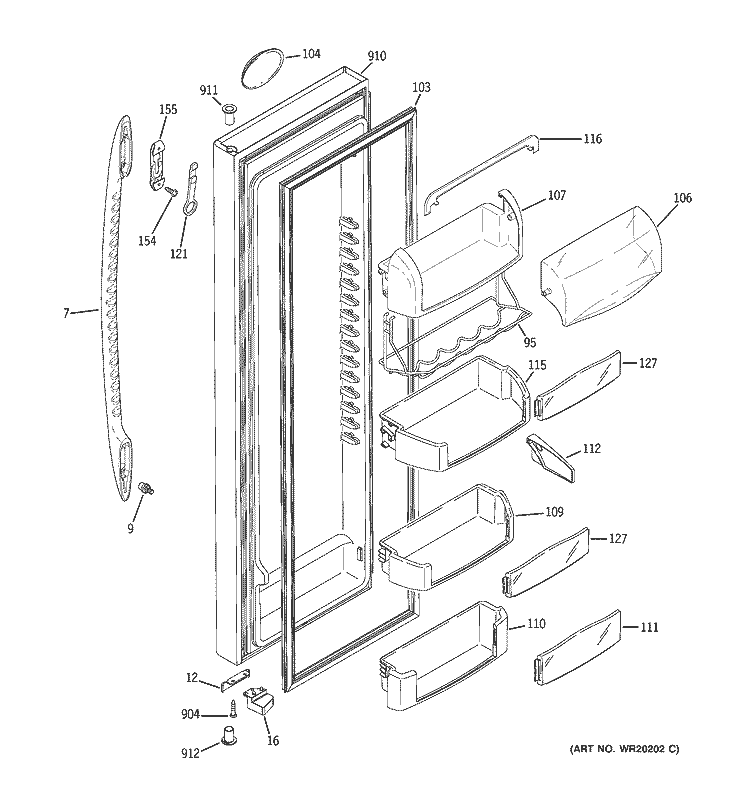 104
910
911
103
155
116
107
106
154
121
7
95
115
127
112
9
109
127
110
111
12
904
16
912
(ART NO. WR20202 C)