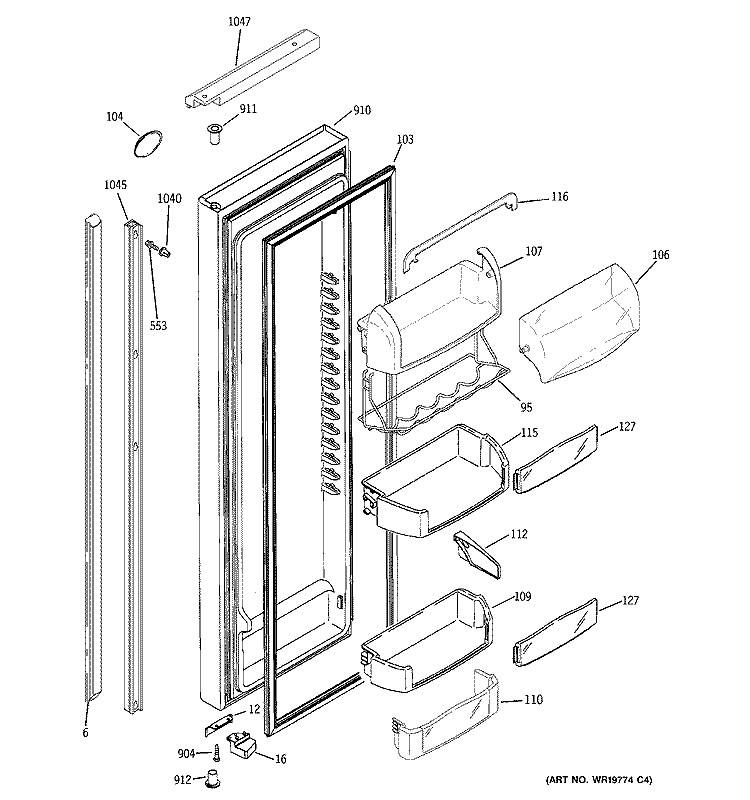 1047

104

911

910

103

1045

1040

116

107

106

553

95

115

127

112

109

127

110

6

12

904

16

912

(ART NO. WR19774 C4)