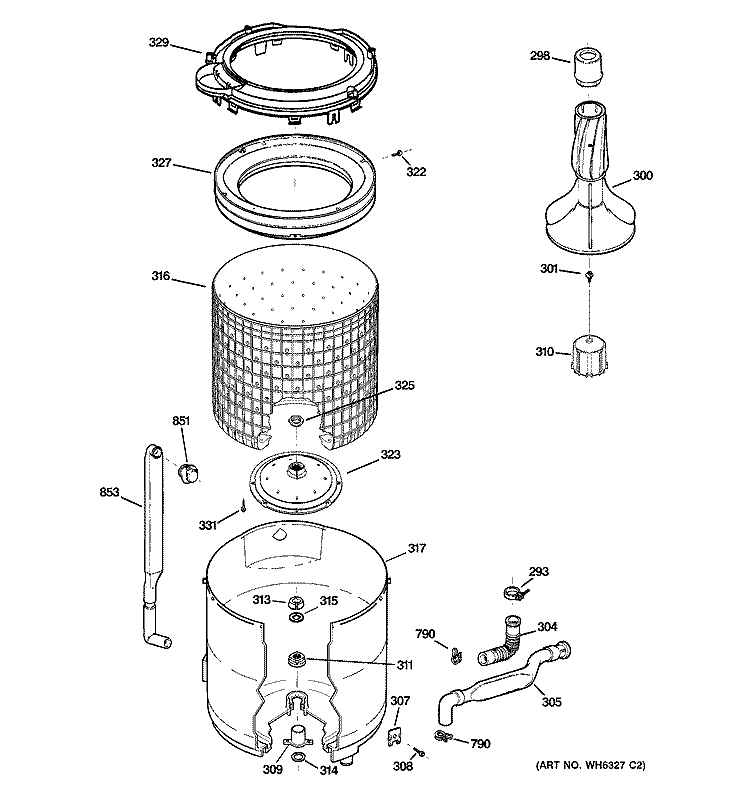 329
298
327
322
300
316
301
310
325
851
323
853
331
317
293
313
315
790
304
311
305
307
790
309
314
308
(ART NO. WH6327 C2)