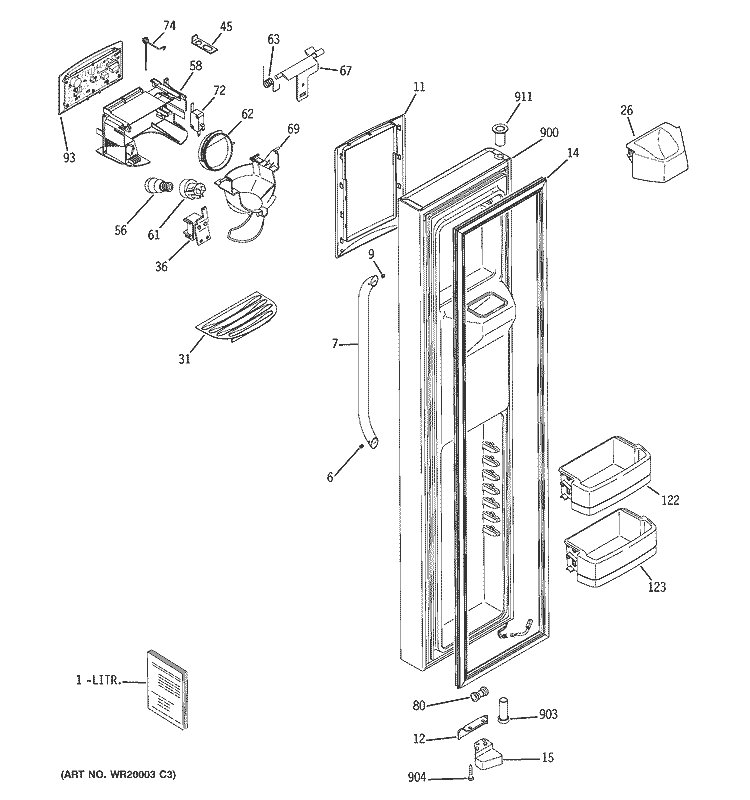 74
45
63
67
58
72
62
69
93
56
61
36
11
911
900
14
26
9
31
7
6
122
123
1 -LITR.
80
903
12
15
904
(ART NO. WR20003 C3)