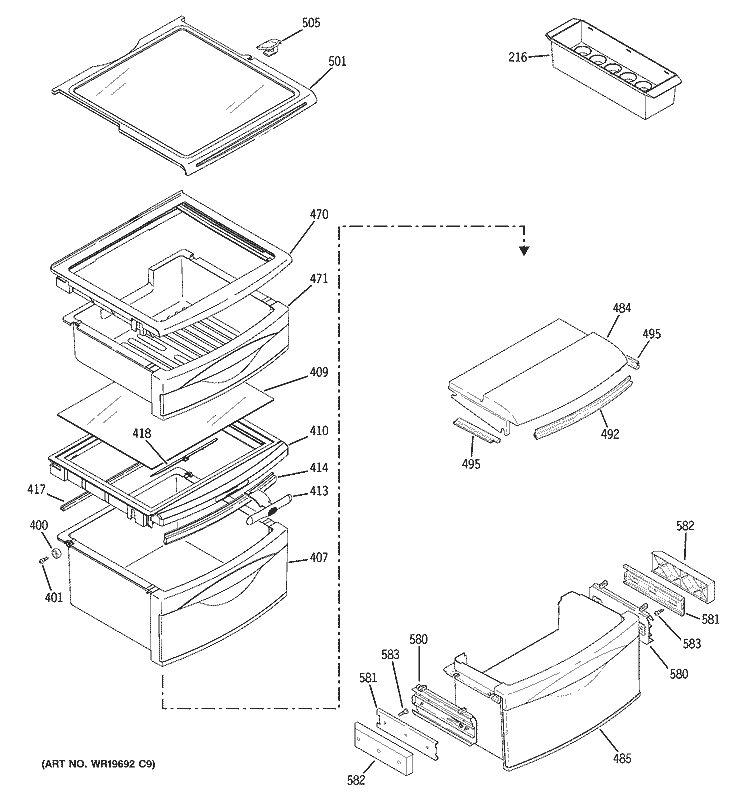 505
501
216
470
471
409
418
410
414
413
417
400
401
407
484
495
492
495
582
581
583
580
583
580
581
582
485
(ART NO. WR19692 C9)