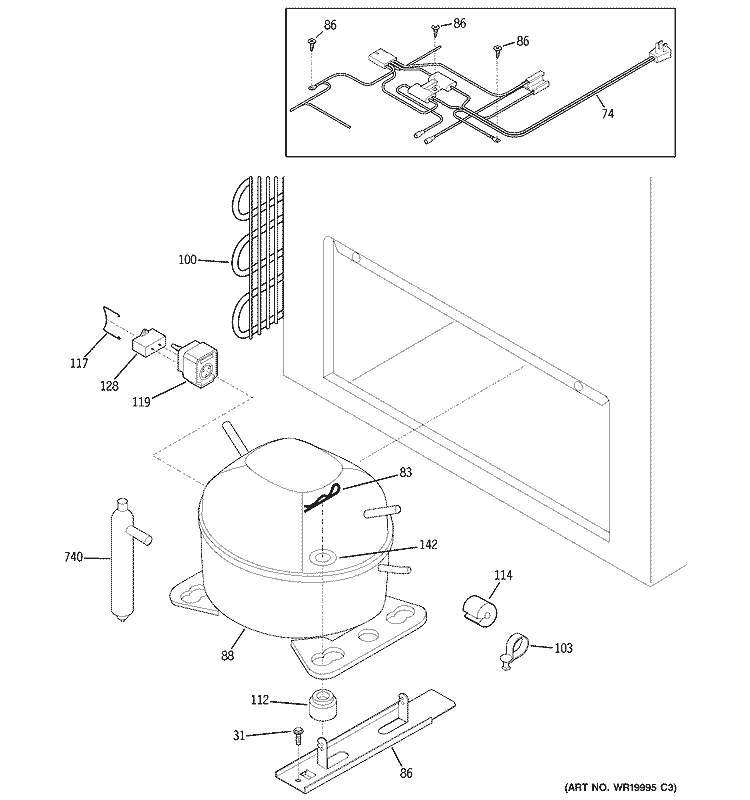 86
86
86
74
100
117
128
119
83
142
740
114
103
88
112
31
86
(ART NO. WR19995 C3)