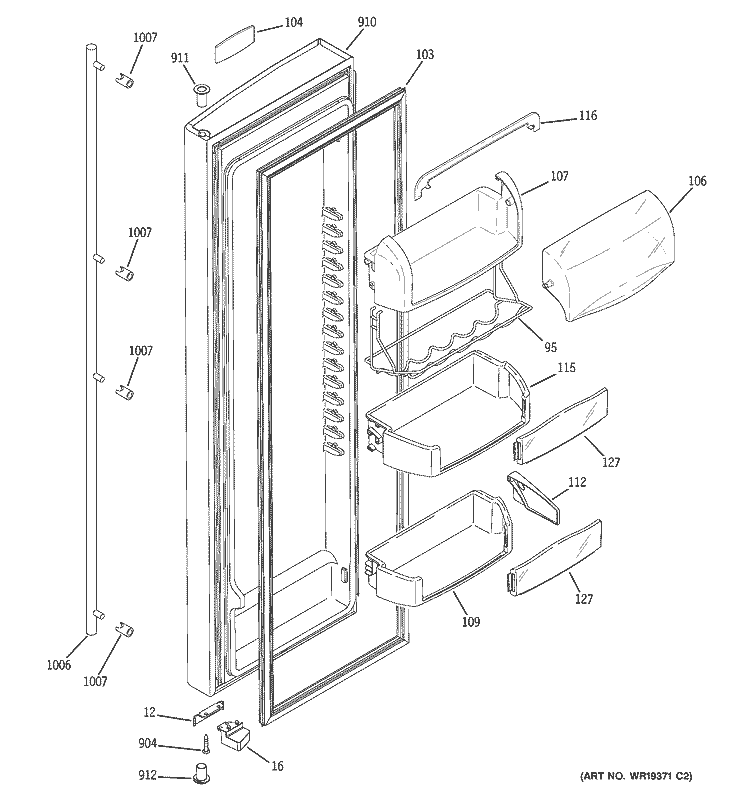 1007
104
910
911
103
116
107
106
1007
95
1007
115
127
112
127
109
1006
1007
12
904
16
912
(ART NO. WR19371 C2)