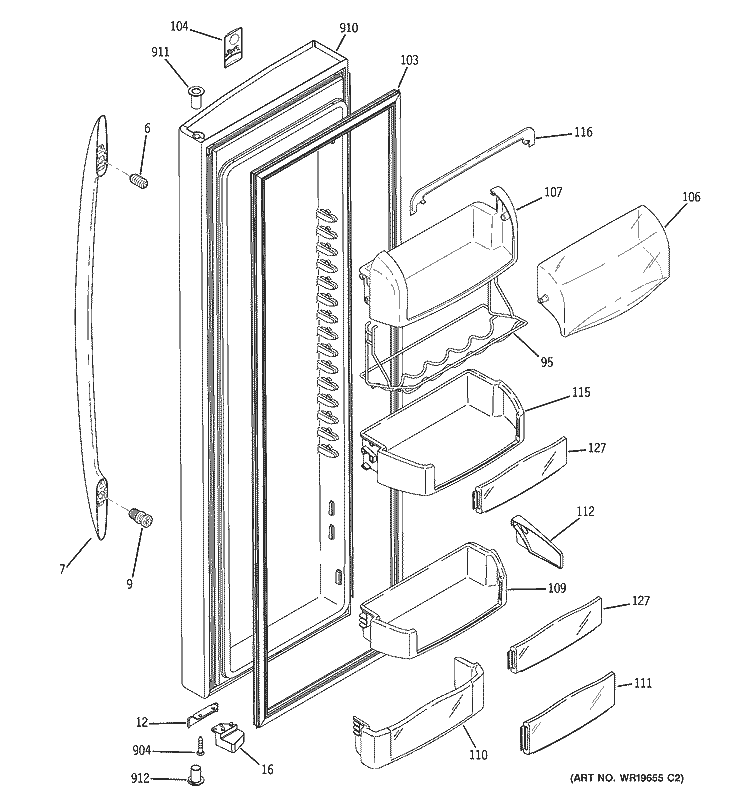 104
910
911
103
6
116
107
106
95
115
127
112
7
9
109
127
111
12
904
16
110
912
(ART NO. WR19655 C2)