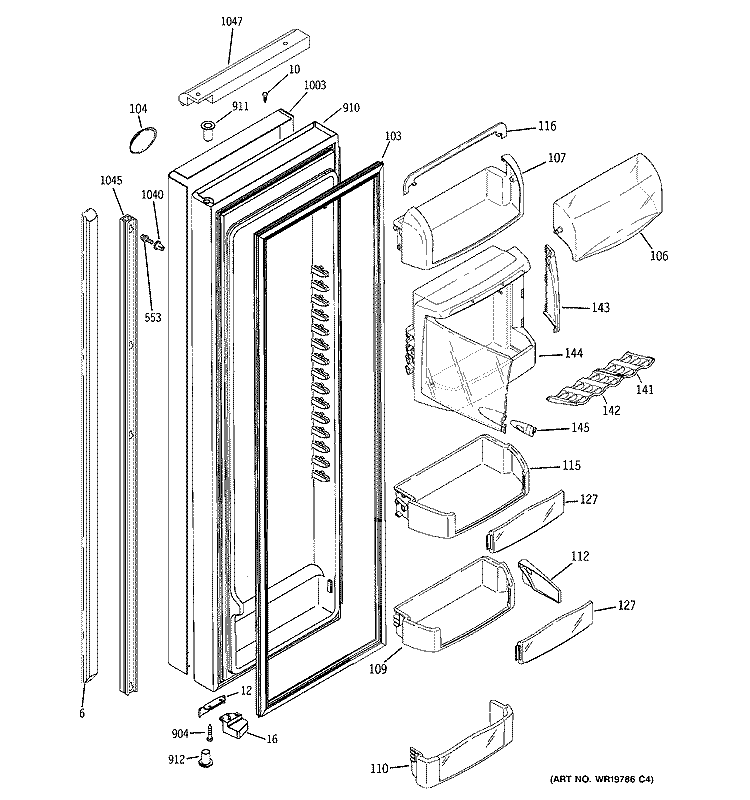 1047
10
1003
104
911
910
103
116
107
1045
1040
106
553
143
144
141
142
145
115
127
112
127
109
6
12
904
16
912
110
(ART NO. WR19786 C4)