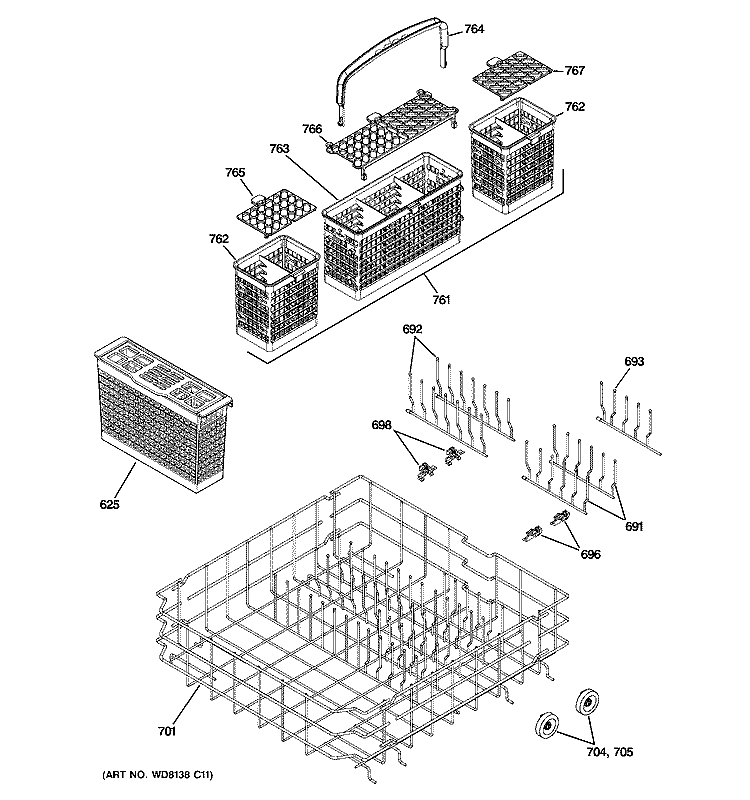 764
767
762
766
763
765
762
761
692
693
698
625
691
696
701
704, 705
(ART NO. WD8138 C11)