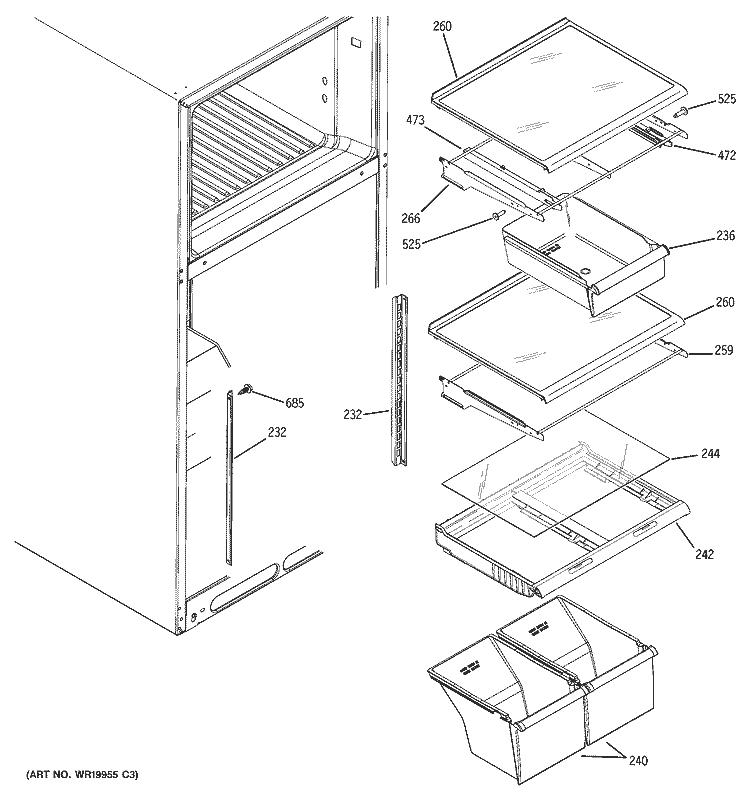 260
525
473
472
266
525
236
260
259
685
232
232
244
242
240
(ART NO. WR19955 C3)