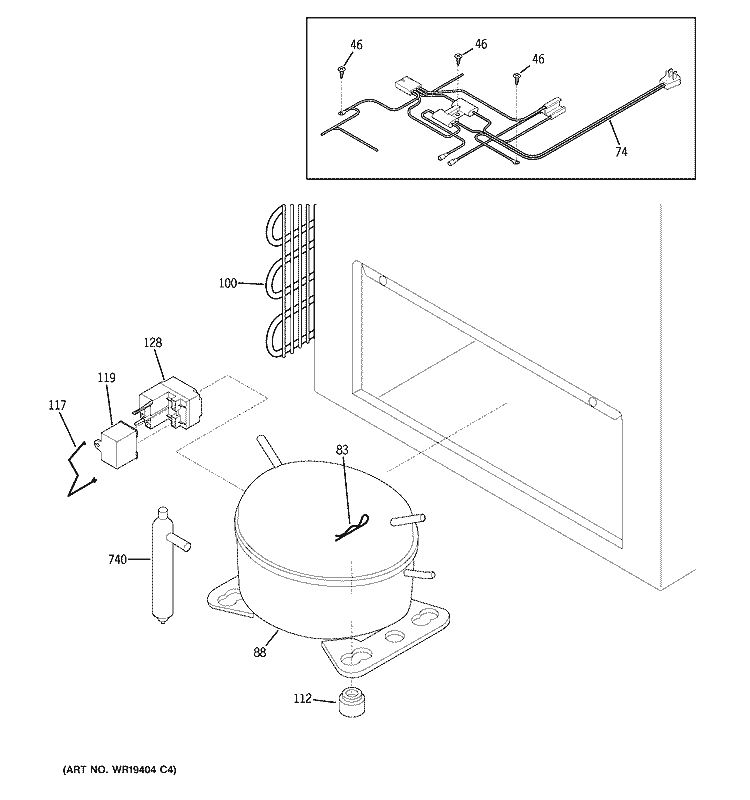 46
46
46
74
100
128
119
117
83
740
88
112
(ART NO. WR19404 C4)