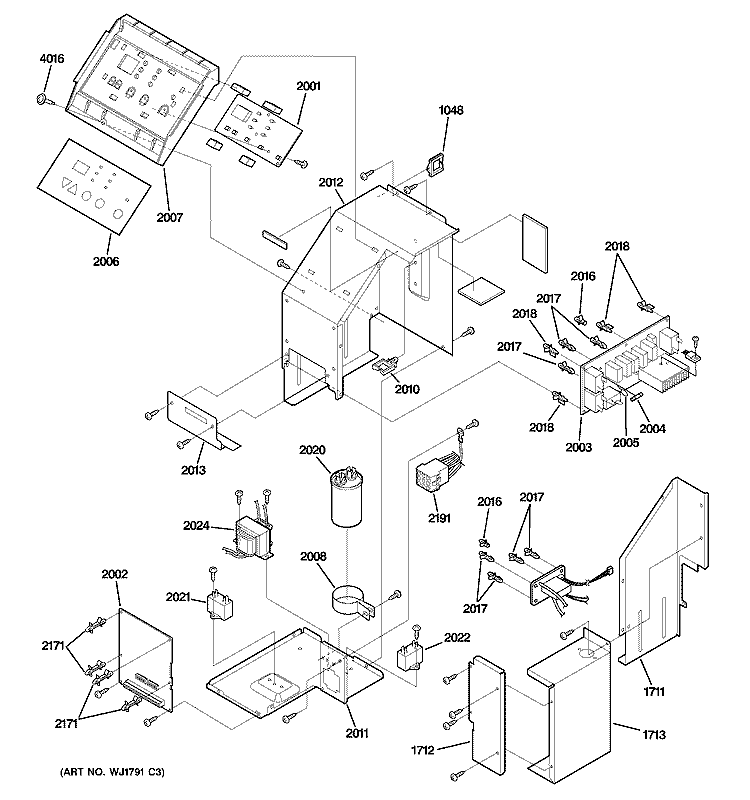 4016
2001
1048
2012
2007
2006
2018
2016
2017
2018
2017
2010
2018
2003
2005
2004
2013
2020
2191
2024
2016
2017
2008
2017
2002
2021
2022
2171
2171
2011
1711
1712
1713
(ART NO. WJ1791 C3)